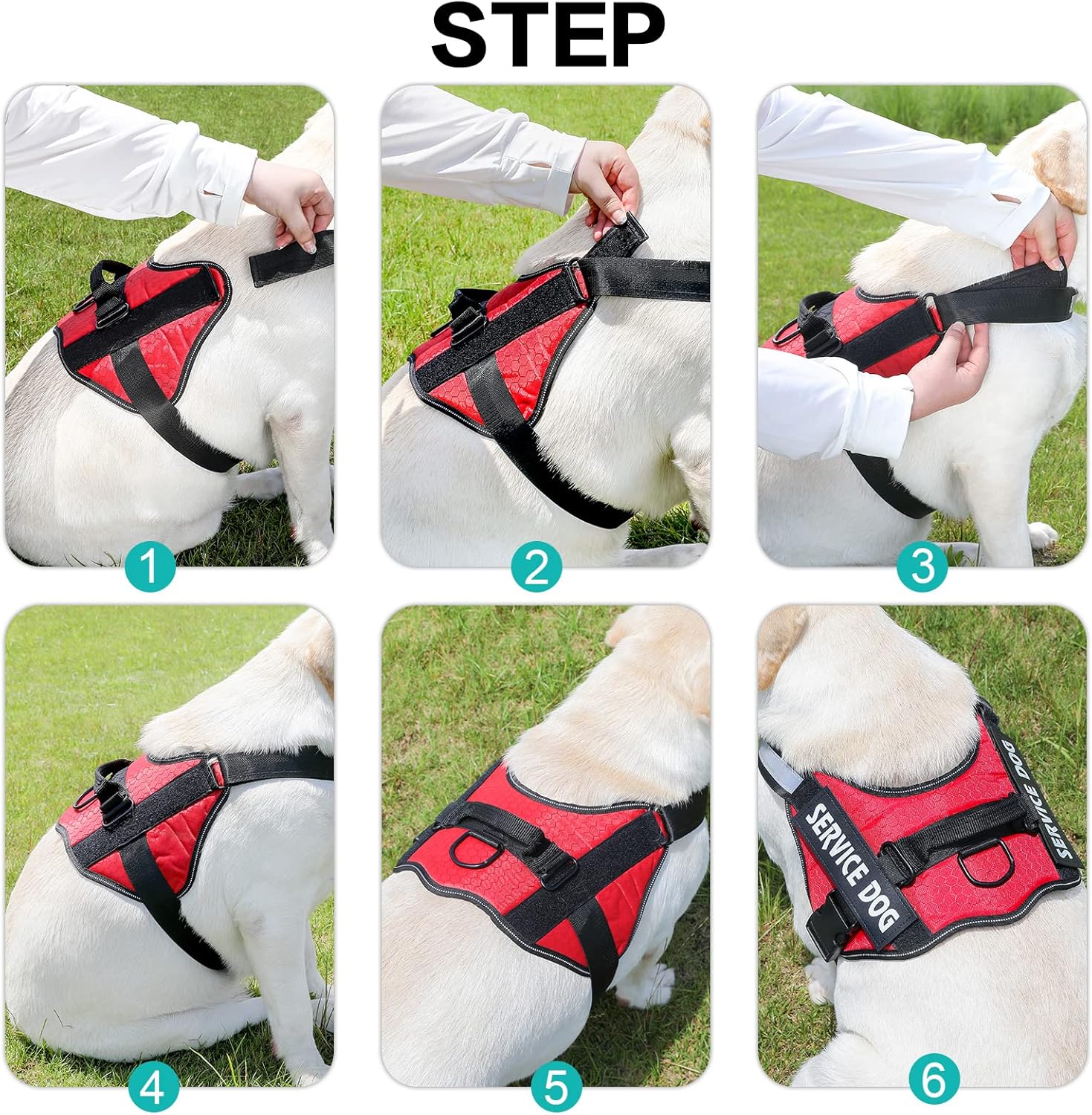 STEP

1

2

3

4

5

SERVICE DOG

SERVICE DOG

6